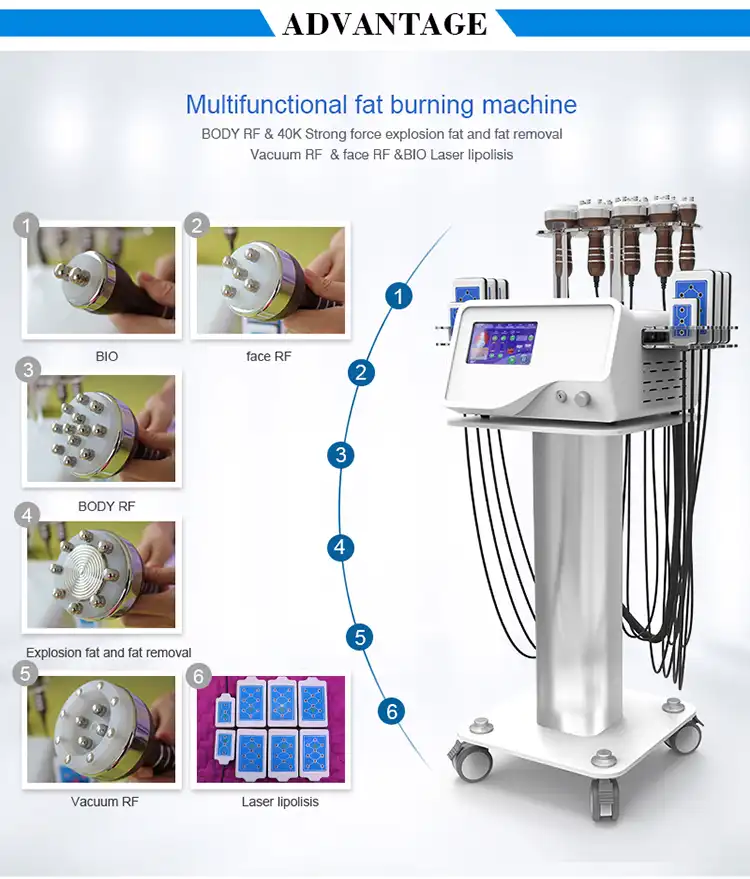 ADVANTAGE

Multifunctional fat burning machine

BODY RF & 40K Strong force explosion fat and fat removal

Vacuum RF & face RF &BIO Laser lipolisis

1

BIO

2

face RF

3

BODY RF

4

Explosion fat and fat removal

5

Vacuum RF

6

Laser lipolisis

1

2

3

4

5

6