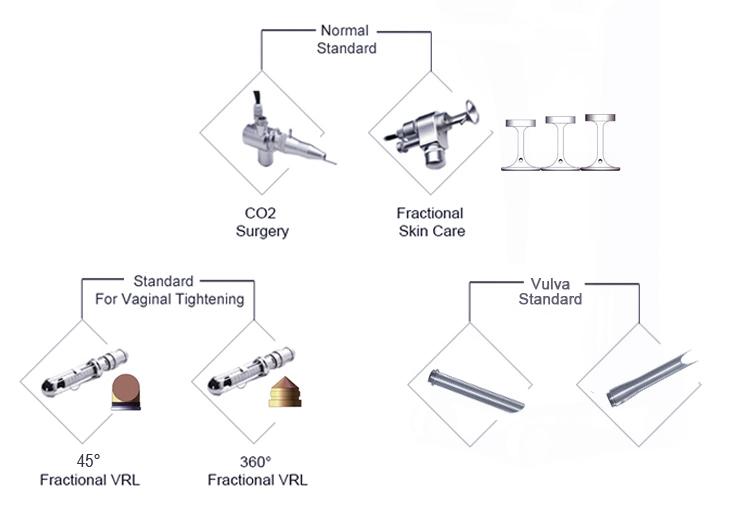 Normal
Standard

CO2
Surgery

Fractional
Skin Care

Standard
For Vaginal Tightening

45°
Fractional VRL

360°
Fractional VRL

Vulva
Standard