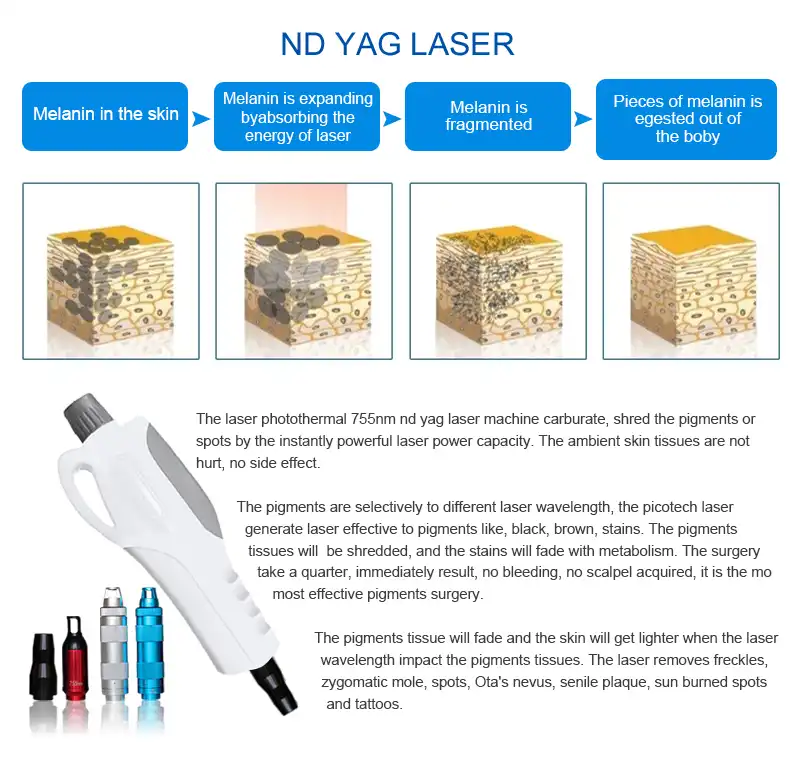 ND YAG LASER

Melanin in the skin

Melanin is expanding byabsorbing the energy of laser

Melanin is fragmented

Pieces of melanin is egested out of the boby

The laser photothermal 755nm nd yag laser machine carburate, shred the pigments or spots by the instantly powerful laser power capacity. The ambient skin tissues are not hurt, no side effect.

The pigments are selectively to different laser wavelength, the picotech laser generate laser effective to pigments like, black, brown, stains. The pigments tissues will be shredded, and the stains will fade with metabolism. The surgery take a quarter, immediately result, no bleeding, no scalpel acquired, it is the mo most effective pigments surgery.

The pigments tissue will fade and the skin will get lighter when the laser wavelength impact the pigments tissues. The laser removes freckles, zygomatic mole, spots, Ota's nevus, senile plaque, sun burned spots and tattoos.