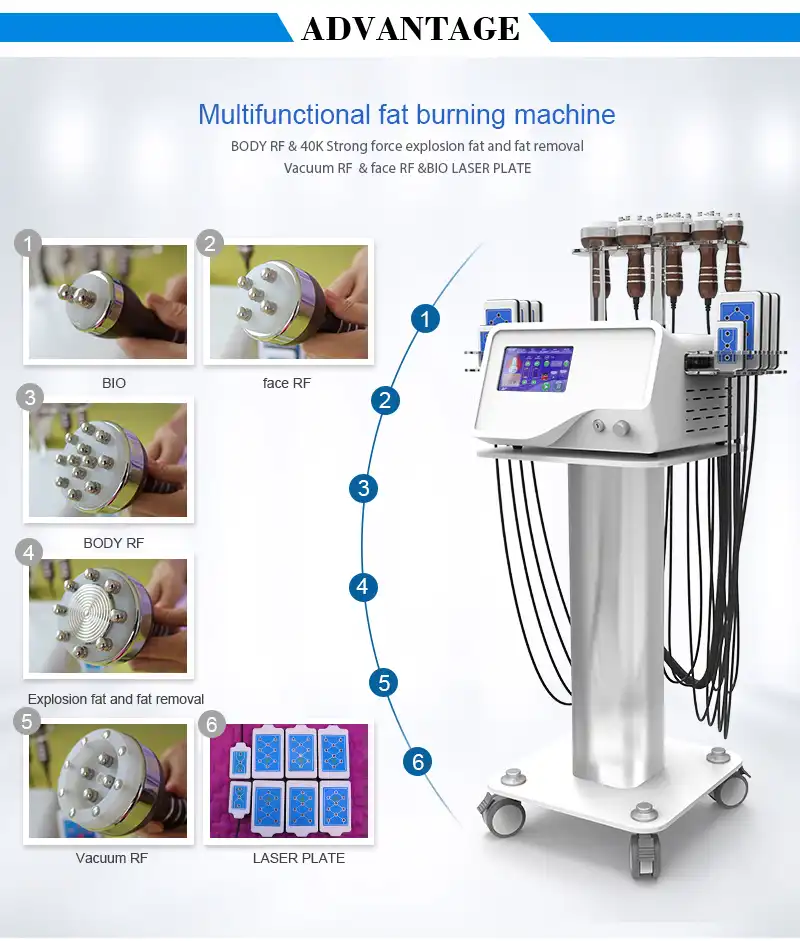 ADVANTAGE

Multifunctional fat burning machine

BODY RF & 40K Strong force explosion fat and fat removal
Vacuum RF & face RF &BIO LASER PLATE

1

BIO

2

face RF

3

BODY RF

4

Explosion fat and fat removal

5

Vacuum RF

6

LASER PLATE

1
2
3
4
5
6