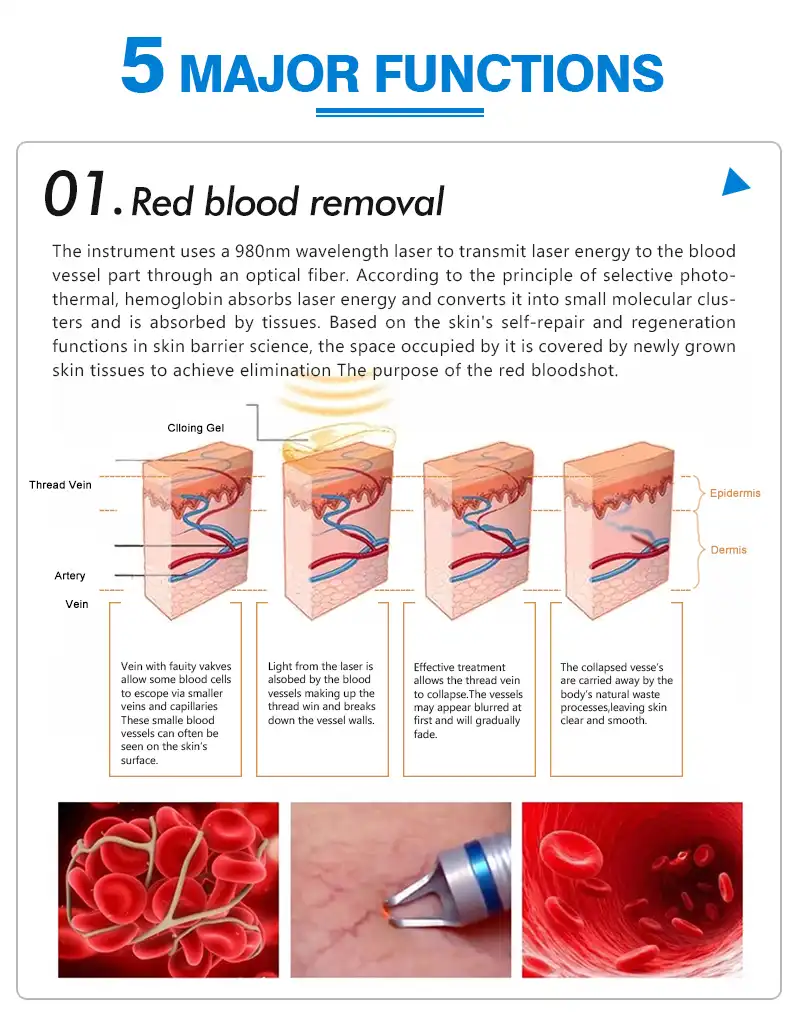 5 MAJOR FUNCTIONS

01. Red blood removal

The instrument uses a 980nm wavelength laser to transmit laser energy to the blood vessel part through an optical fiber. According to the principle of selective photothermal, hemoglobin absorbs laser energy and converts it into small molecular clusters and is absorbed by tissues. Based on the skin's self-repair and regeneration functions in skin barrier science, the space occupied by it is covered by newly grown skin tissues to achieve elimination The purpose of the red bloodshot.

Clloing Gel

Thread Vein

Artery

Vein

Epidermis

Dermis

Vein with fauity vakves allow some blood cells to escope via smaller veins and capillaries These smalle blood vessels can often be seen on the skin's surface.

Light from the laser is alsobed by the blood vessels making up the thread win and breaks down the vessel walls.

Effective treatment allows the thread vein to collapse.The vessels may appear blurred at first and will gradually fade.

The collapsed vesse's are carried away by the body's natural waste processes,leaving skin clear and smooth.