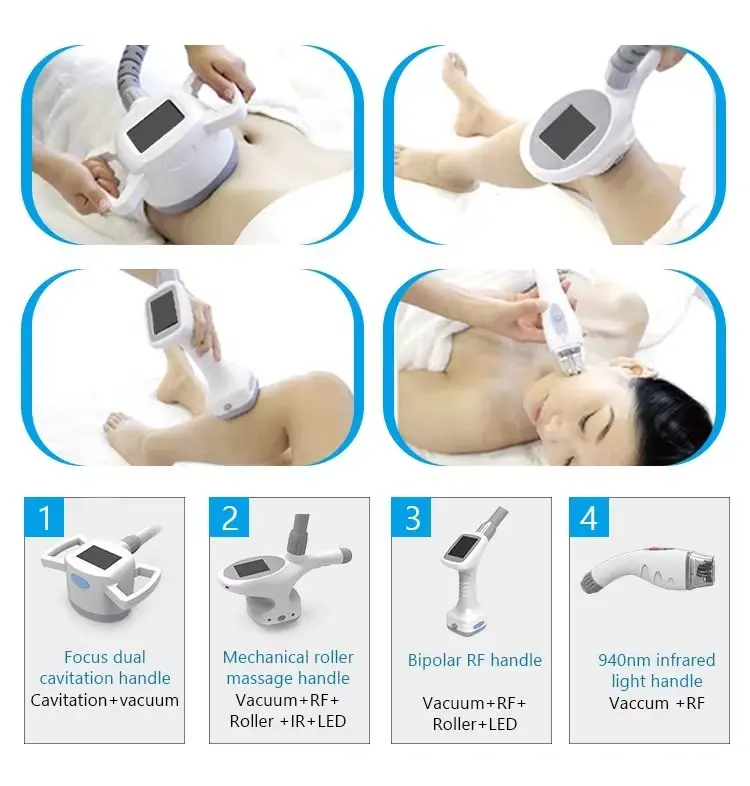 1

Focus dual cavitation handle
Cavitation+vacuum

2

Mechanical roller massage handle
Vacuum+RF+ Roller +IR+LED

3

Bipolar RF handle

Vacuum+RF+ Roller+LED

4

940nm infrared light handle
Vaccum +RF