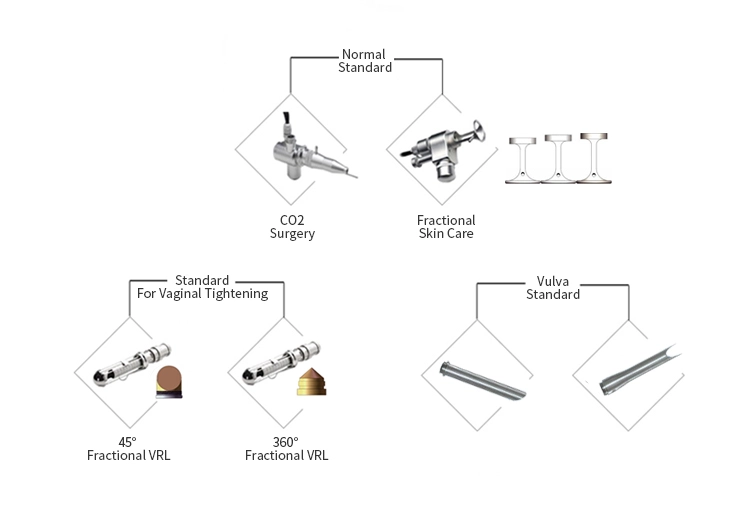 Normal
Standard

CO2
Surgery

Fractional
Skin Care

Standard
For Vaginal Tightening

45°
Fractional VRL

360°
Fractional VRL

Vulva
Standard