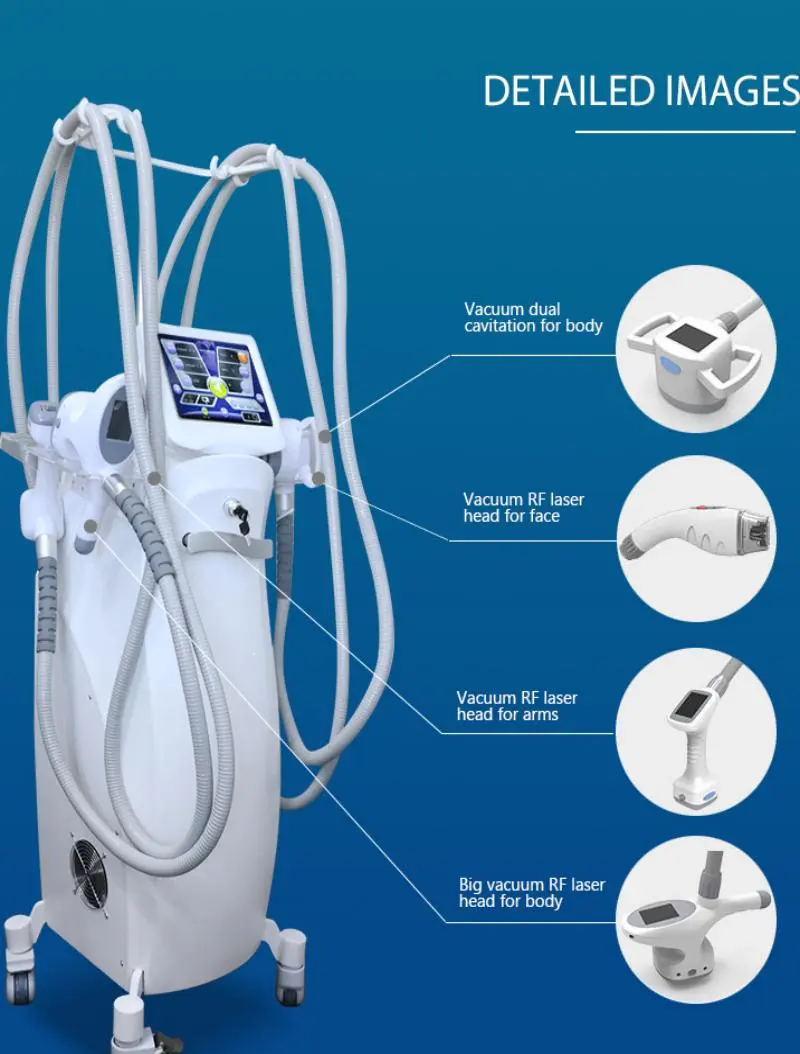 DETAILED IMAGES

Vacuum dual cavitation for body

Vacuum RF laser head for face

Vacuum RF laser head for arms

Big vacuum RF laser head for body