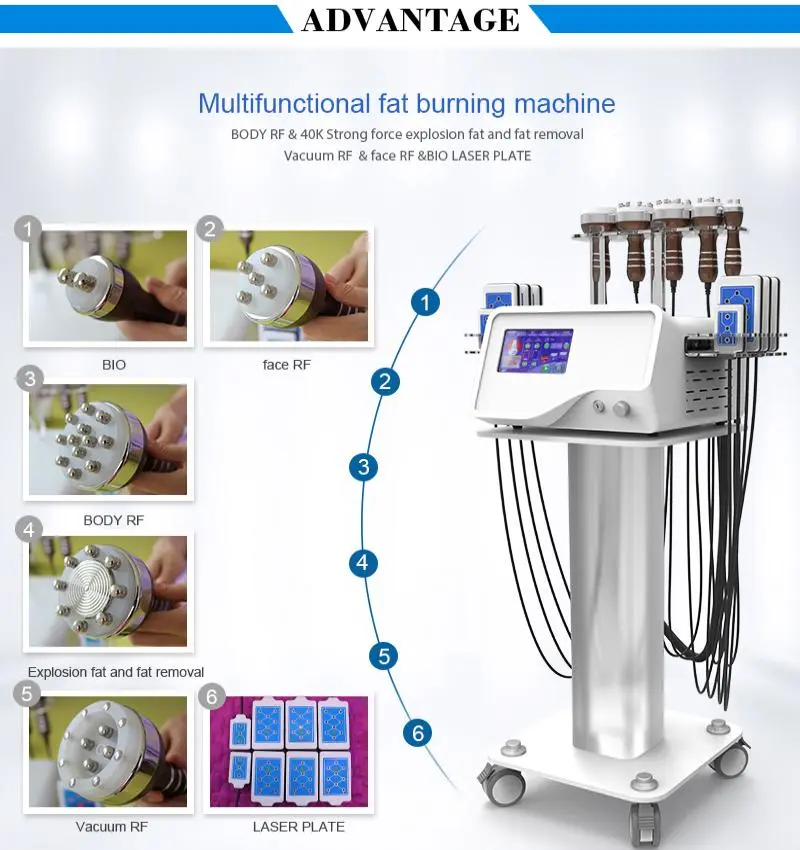 ADVANTAGE

Multifunctional fat burning machine

BODY RF & 40K Strong force explosion fat and fat removal
Vacuum RF & face RF &BIO LASER PLATE

1
BIO

2
face RF

3
BODY RF

4
Explosion fat and fat removal

5
Vacuum RF

6
LASER PLATE

1
2
3
4
5
6