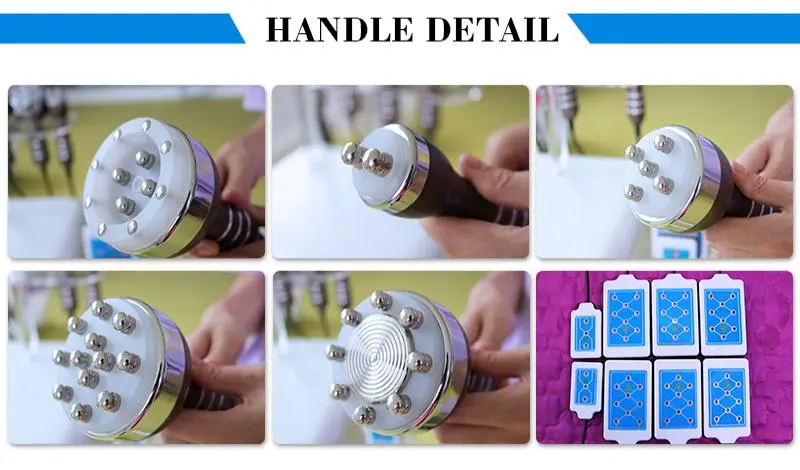 HANDLE DETAIL