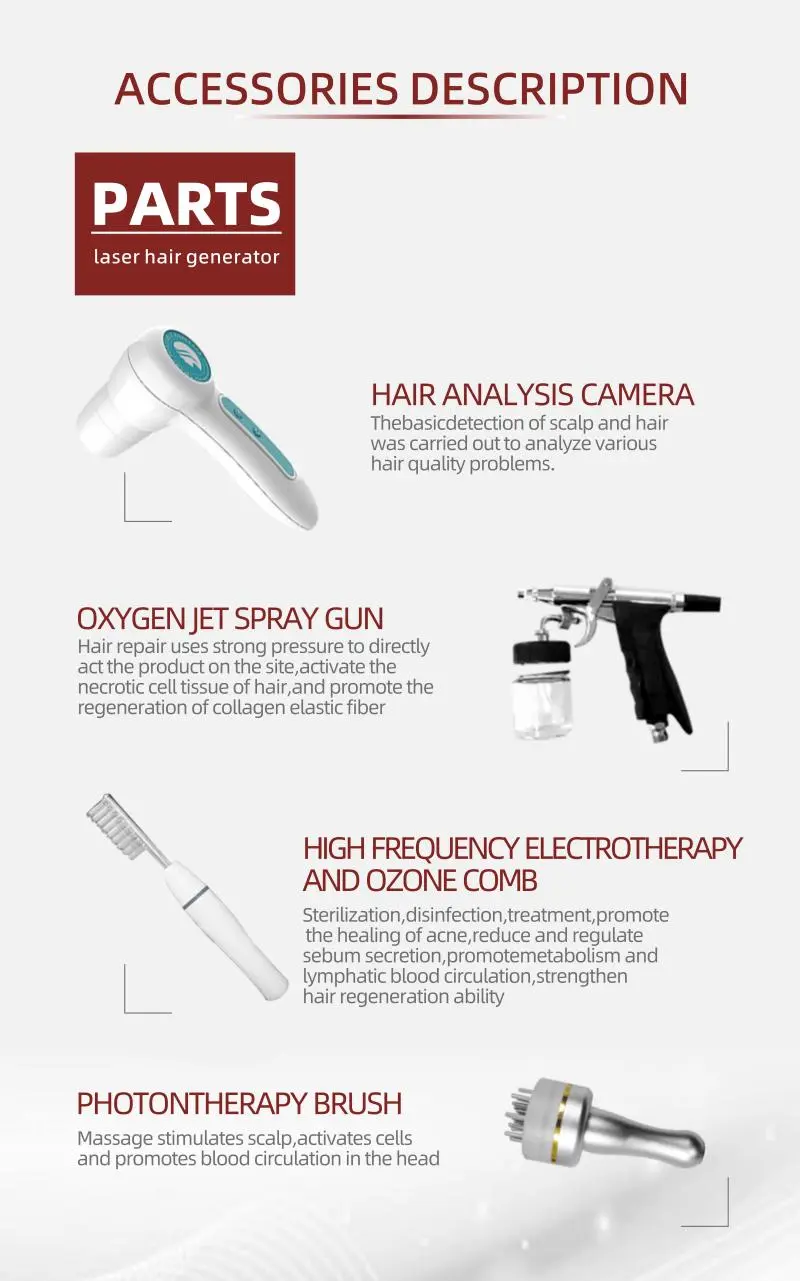 ACCESSORIES DESCRIPTION

PARTS
laser hair generator

HAIR ANALYSIS CAMERA
Thebasicdetection of scalp and hair was carried out to analyze various hair quality problems.

OXYGEN JET SPRAY GUN
Hair repair uses strong pressure to directly act the product on the site,activate the necrotic cell tissue of hair,and promote the regeneration of collagen elastic fiber

HIGH FREQUENCY ELECTROTHERAPY AND OZONE COMB
Sterilization,disinfection,treatment,promote the healing of acne,reduce and regulate sebum secretion,promotemetabolism and lymphatic blood circulation,strengthen hair regeneration ability

PHOTONTHERAPY BRUSH
Massage stimulates scalp,activates cells and promotes blood circulation in the head