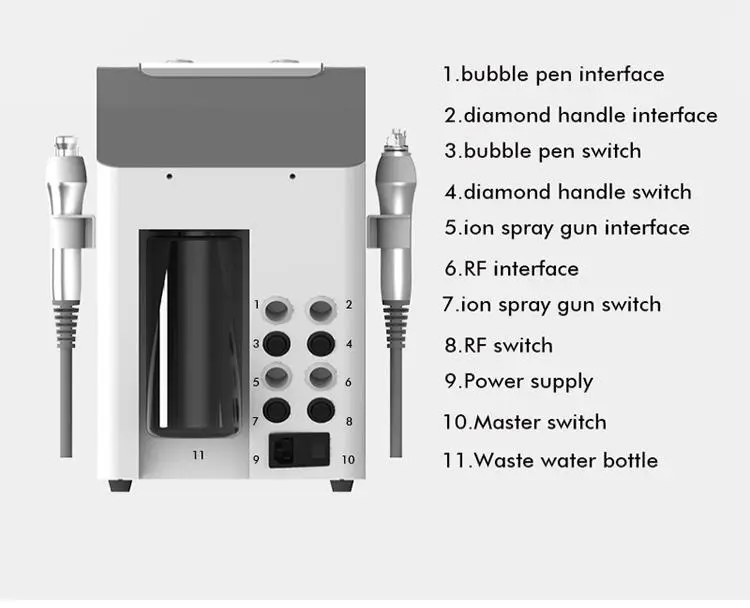 1 2
3 4
5 6
7 8
11 9 10

1.bubble pen interface
2.diamond handle interface
3.bubble pen switch
4.diamond handle switch
5.ion spray gun interface
6.RF interface
7.ion spray gun switch
8.RF switch
9.Power supply
10.Master switch
11.Waste water bottle